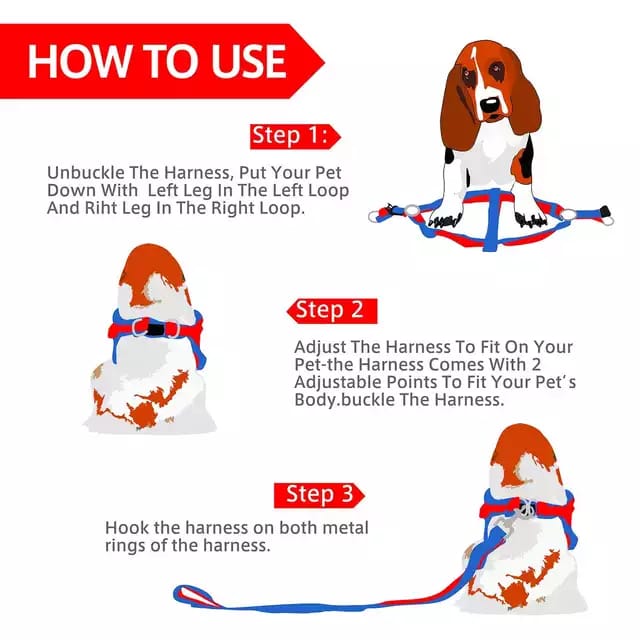 HOW TO USE

Step 1:

Unbuckle The Harness, Put Your Pet Down With Left Leg In The Left Loop And Riht Leg In The Right Loop.

Step 2

Adjust The Harness To Fit On Your Pet-the Harness Comes With 2 Adjustable Points To Fit Your Pet's Body.buckle The Harness.

Step 3

Hook the harness on both metal rings of the harness.